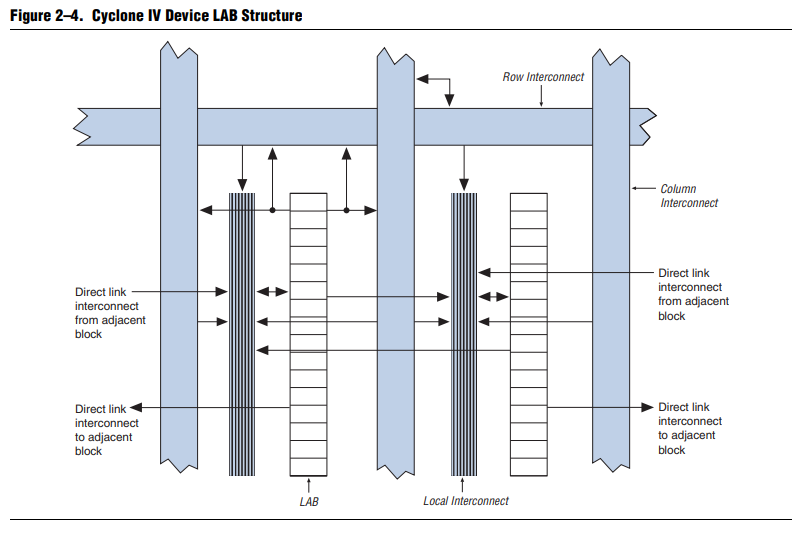 Figure 2–4. Cyclone IV Device LAB Structure

Row Interconnect

Column Interconnect

Direct link interconnect from adjacent block

Direct link interconnect from adjacent block

Direct link interconnect to adjacent block

Direct link interconnect to adjacent block

LAB

Local Interconnect